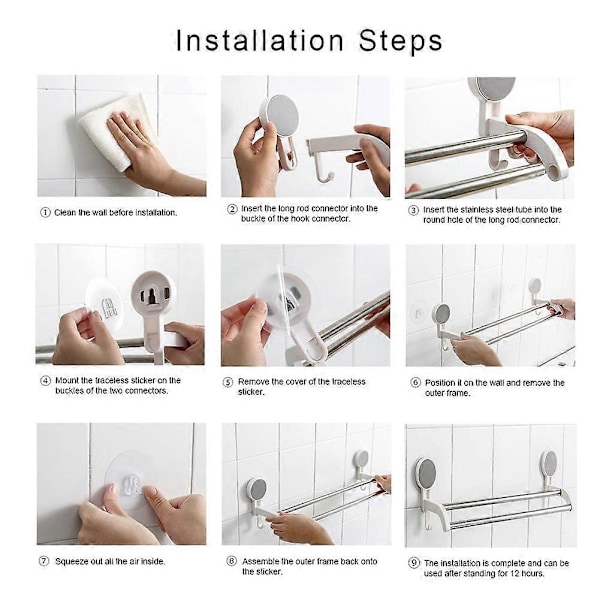 Installation Steps

① Clean the wall before installation.

② Insert the long rod connector into the buckle of the hook connector.

③ Insert the stainless steel tube into the round hole of the long rod connector.

④ Mount the traceless sticker on the buckles of the two connectors.

⑤ Remove the cover of the traceless sticker.

⑥ Position it on the wall and remove the outer frame.

⑦ Squeeze out all the air inside.

⑧ Assemble the outer frame back onto the sticker.

⑨ The installation is complete and can be used after standing for 12 hours.