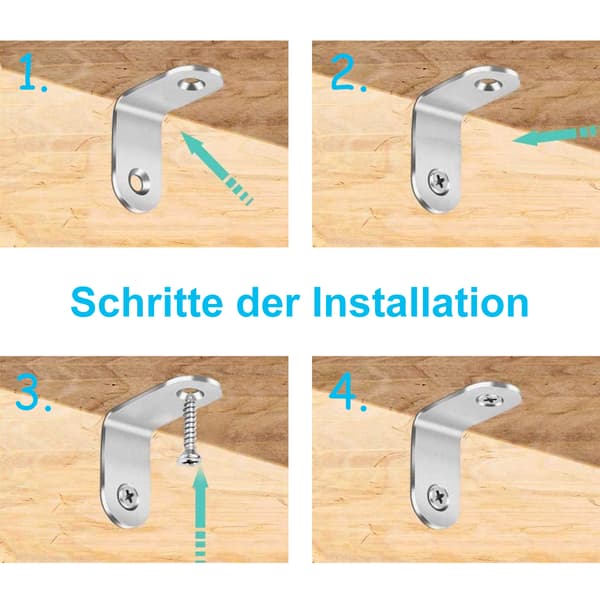 1.

2.

Schritte der Installation

3.

4.