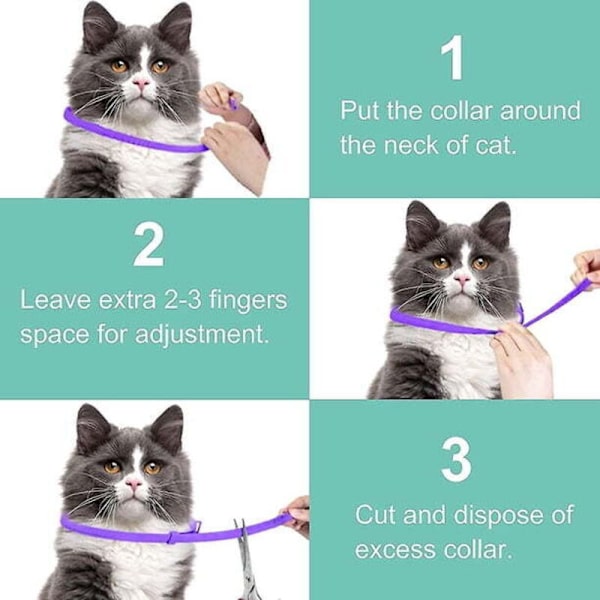 1

Put the collar around the neck of cat.

2

Leave extra 2-3 fingers space for adjustment.

3

Cut and dispose of excess collar.