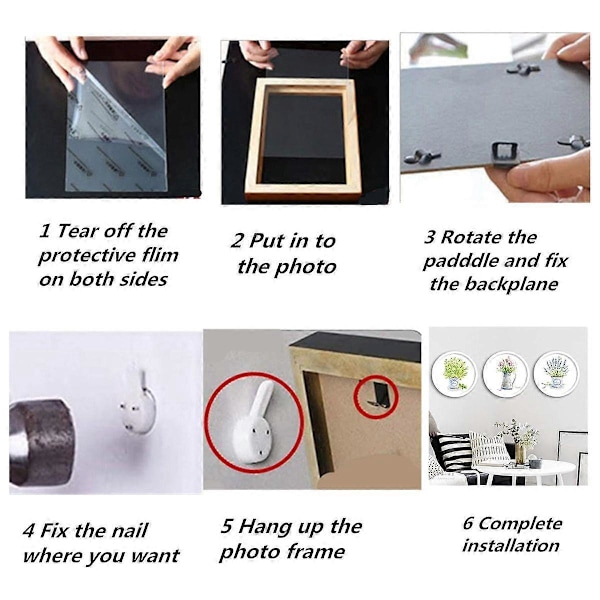 1 Tear off the protective flim on both sides

2 Put in to the photo

3 Rotate the padddle and fix the backplane

4 Fix the nail where you want

5 Hang up the photo frame

6 Complete installation