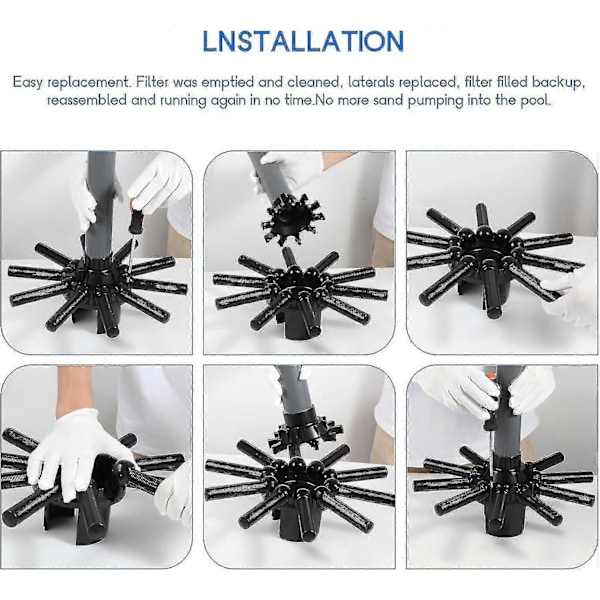 LNSTALLATION

Easy replacement. Filter was emptied and cleaned, laterals replaced, filter filled backup, reassembled and running again in no time.No more sand pumping into the pool.