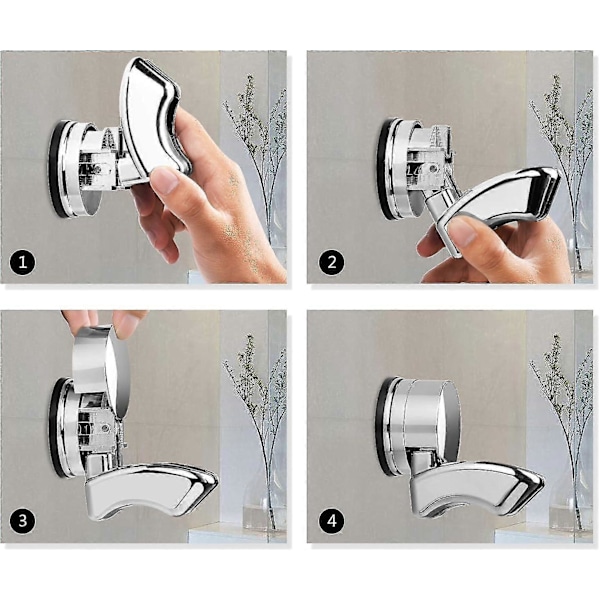 1

2

3

4