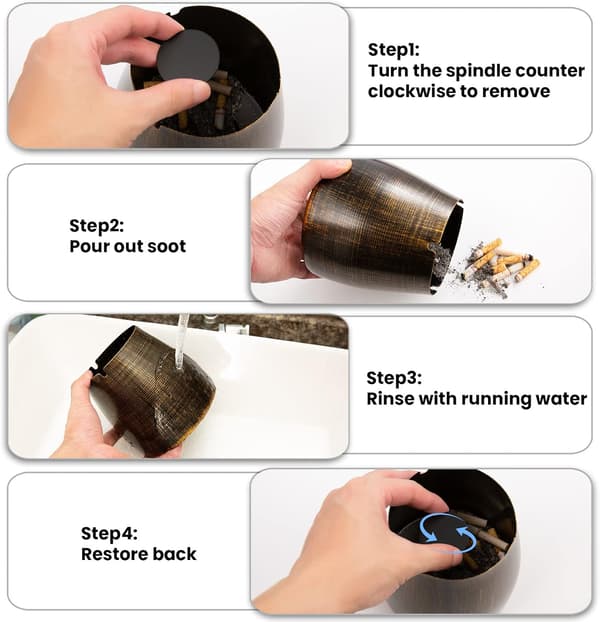 Step1:
Turn the spindle counter clockwise to remove

Step2:
Pour out soot

Step3:
Rinse with running water

Step4:
Restore back