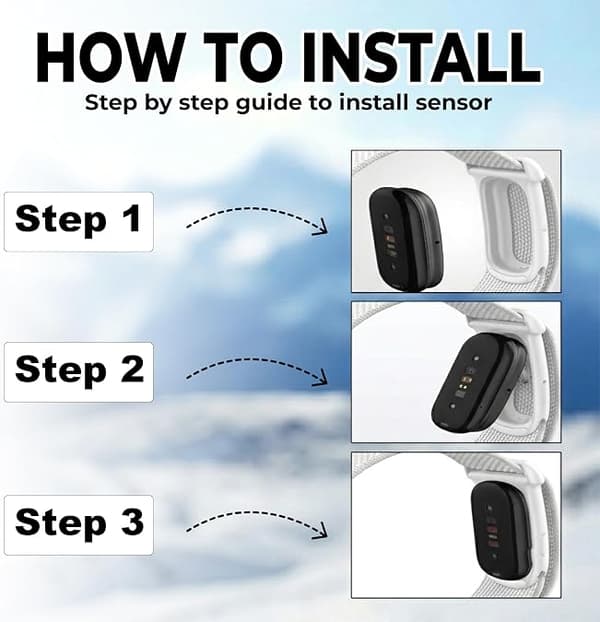 HOW TO INSTALL
Step by step guide to install sensor

Step 1

Step 2

Step 3