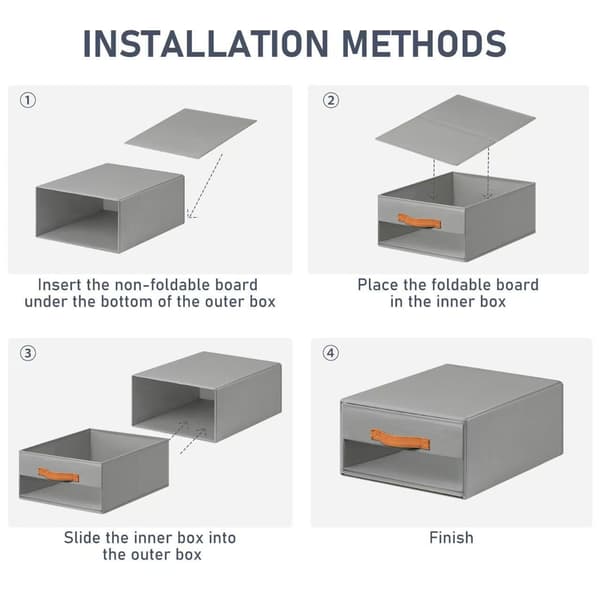 INSTALLATION METHODS

①

Insert the non-foldable board under the bottom of the outer box

②

Place the foldable board in the inner box

③

Slide the inner box into the outer box

④

Finish