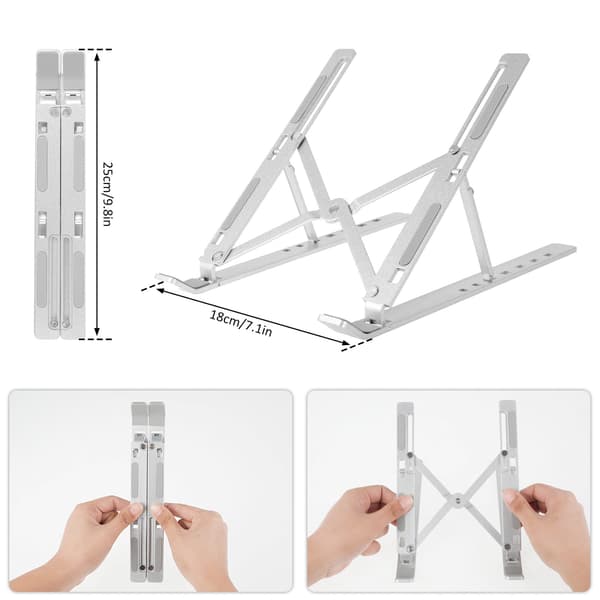 25cm/9.8in

18cm/7.1in