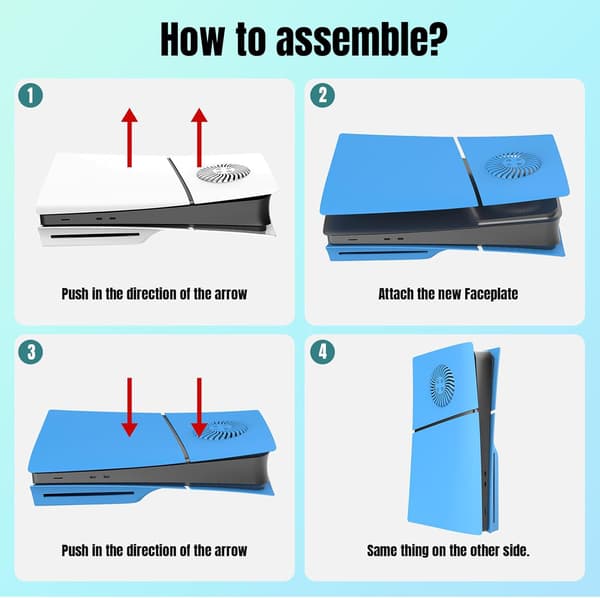 How to assemble?

1

Push in the direction of the arrow

2

Attach the new Faceplate

3

Push in the direction of the arrow

4

Same thing on the other side.