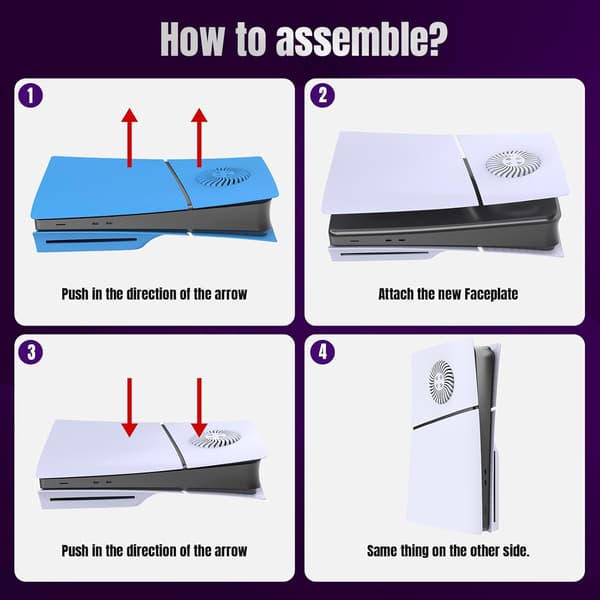 How to assemble?

1

Push in the direction of the arrow

2

Attach the new Faceplate

3

Push in the direction of the arrow

4

Same thing on the other side.