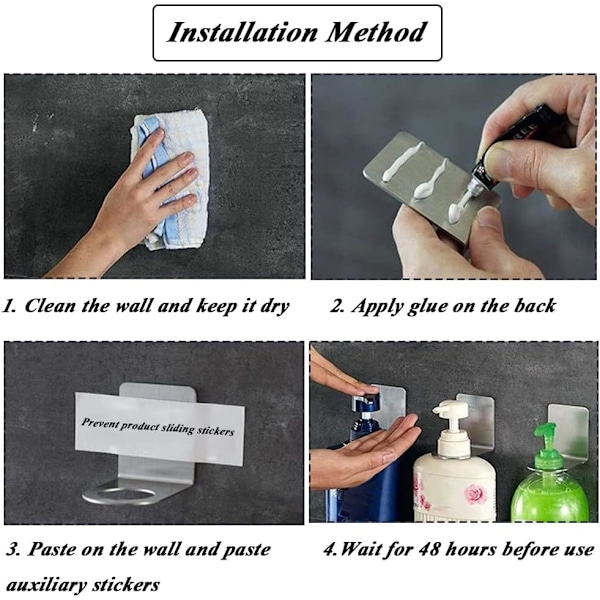 Installation Method

1. Clean the wall and keep it dry

2. Apply glue on the back

Prevent product sliding stickers

3. Paste on the wall and paste auxiliary stickers

4.Wait for 48 hours before use