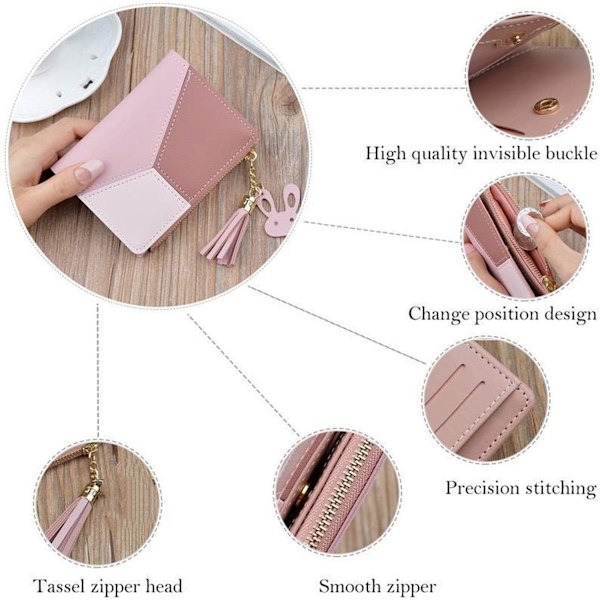 High quality invisible buckle

Change position design

Precision stitching

Tassel zipper head

Smooth zipper