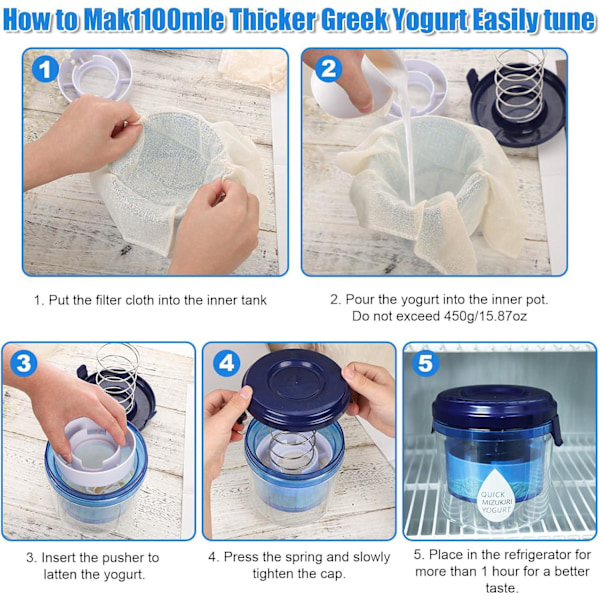 How to Mak1100mle Thicker Greek Yogurt Easily tune

1

2

1. Put the filter cloth into the inner tank

2. Pour the yogurt into the inner pot. Do not exceed 450g/15.87oz

3

4

5

QUICK MIZUKIRI YOGURT

3. Insert the pusher to latten the yogurt.

4. Press the spring and slowly tighten the cap.

5. Place in the refrigerator for more than 1 hour for a better taste.