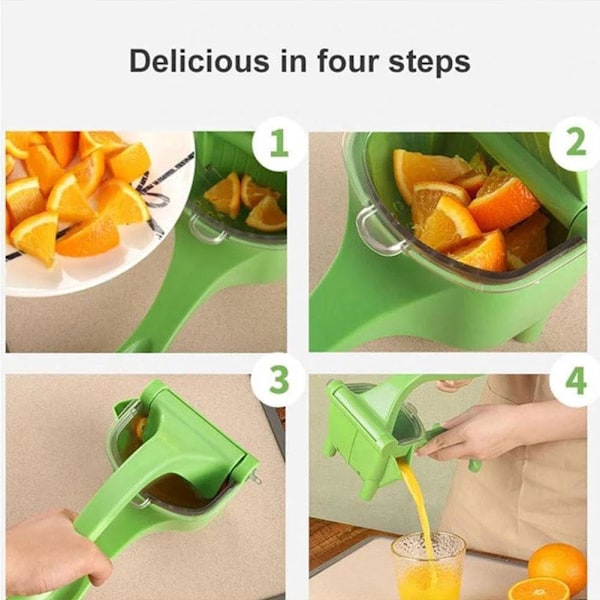 Delicious in four steps

1

2

3

4