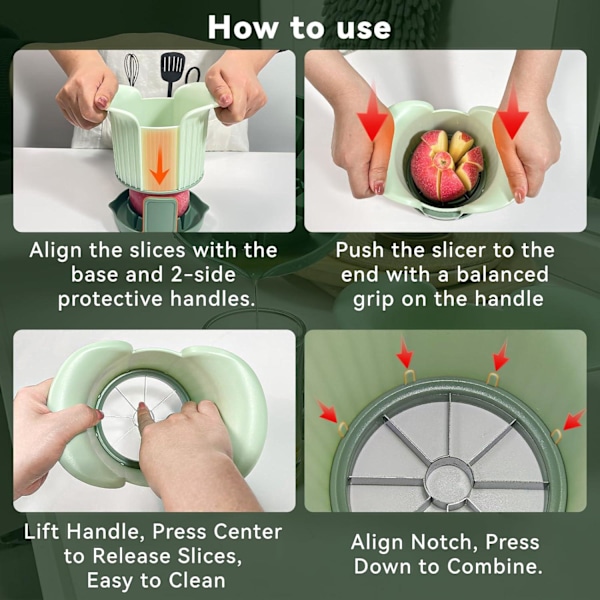 How to use

Align the slices with the base and 2-side protective handles.

Push the slicer to the end with a balanced grip on the handle

Lift Handle, Press Center to Release Slices, Easy to Clean

Align Notch, Press Down to Combine.