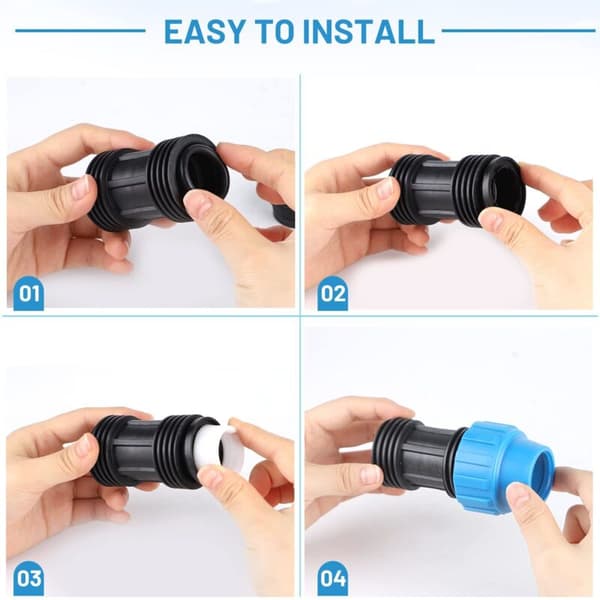 EASY TO INSTALL

01

02

03

04