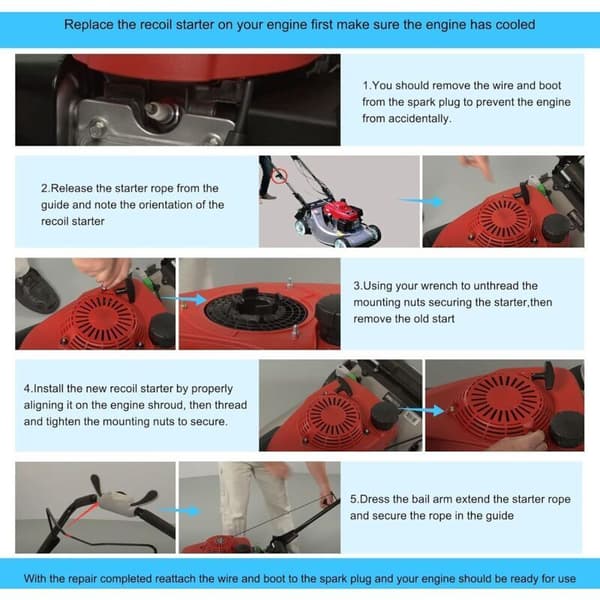 Replace the recoil starter on your engine first make sure the engine has cooled

1.You should remove the wire and boot from the spark plug to prevent the engine from accidentally.

2.Release the starter rope from the guide and note the orientation of the recoil starter

3.Using your wrench to unthread the mounting nuts securing the starter,then remove the old start

4.Install the new recoil starter by properly aligning it on the engine shroud, then thread and tighten the mounting nuts to secure.

5.Dress the bail arm extend the starter rope and secure the rope in the guide

With the repair completed reattach the wire and boot to the spark plug and your engine should be ready for use