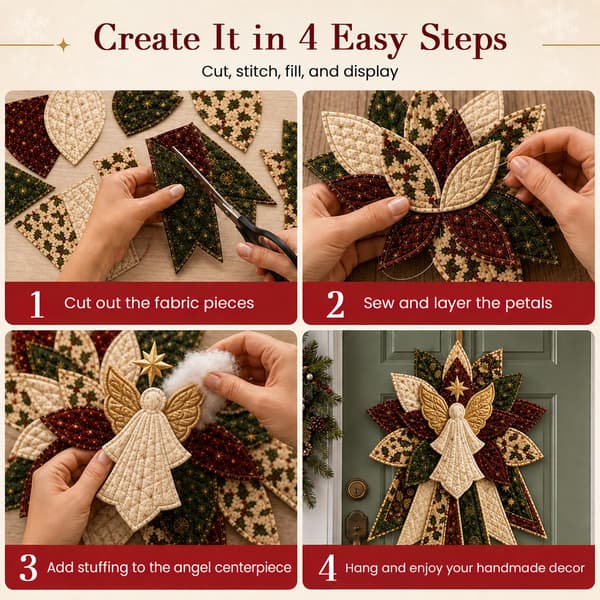 Create It in 4 Easy Steps

Cut, stitch, fill, and display

1 Cut out the fabric pieces

2 Sew and layer the petals

3 Add stuffing to the angel centerpiece

4 Hang and enjoy your handmade decor