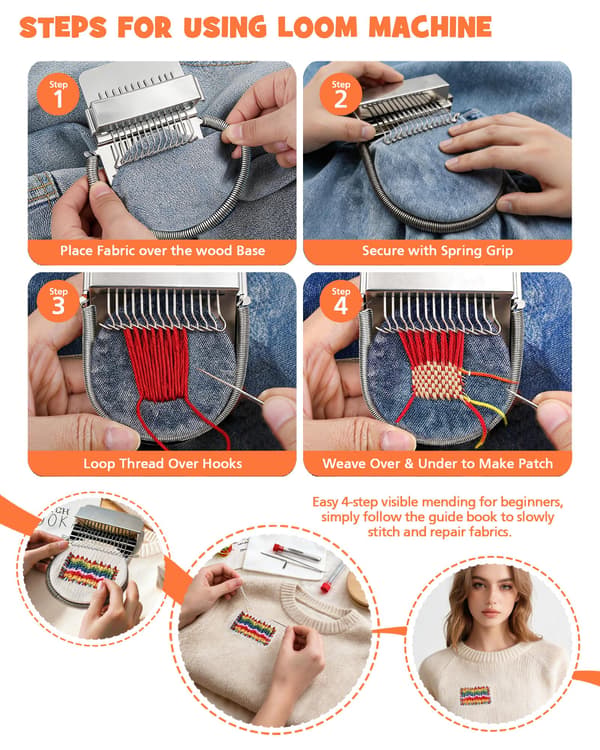 STEPS FOR USING LOOM MACHINE

Step 1

Place Fabric over the wood Base

Step 2

Secure with Spring Grip

Step 3

Loop Thread Over Hooks

Step 4

Weave Over & Under to Make Patch

Easy 4-step visible mending for beginners, simply follow the guide book to slowly stitch and repair fabrics.

CH
OK