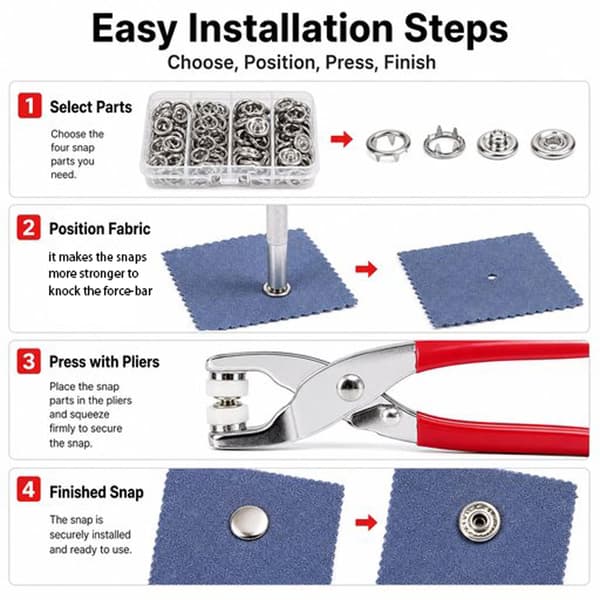 Easy Installation Steps

Choose, Position, Press, Finish

1 Select Parts

Choose the four snap parts you need.

2 Position Fabric

it makes the snaps more stronger to knock the force-bar

3 Press with Pliers

Place the snap parts in the pliers and squeeze firmly to secure the snap.

4 Finished Snap

The snap is securely installed and ready to use.