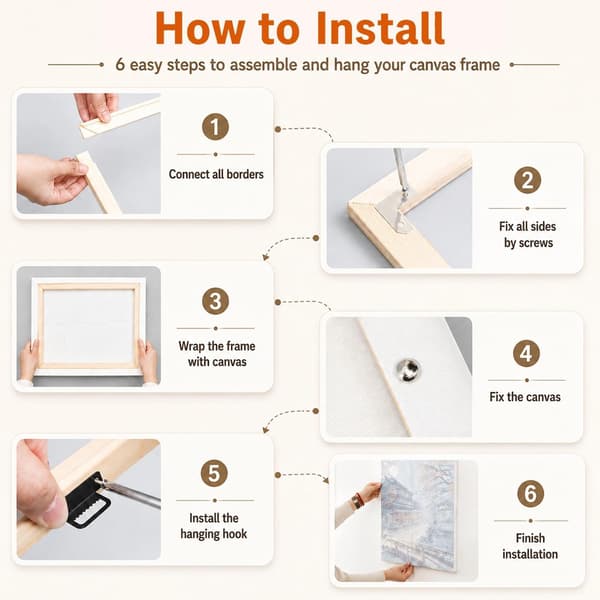 How to Install

6 easy steps to assemble and hang your canvas frame

1
Connect all borders

2
Fix all sides by screws

3
Wrap the frame with canvas

4
Fix the canvas

5
Install the hanging hook

6
Finish installation