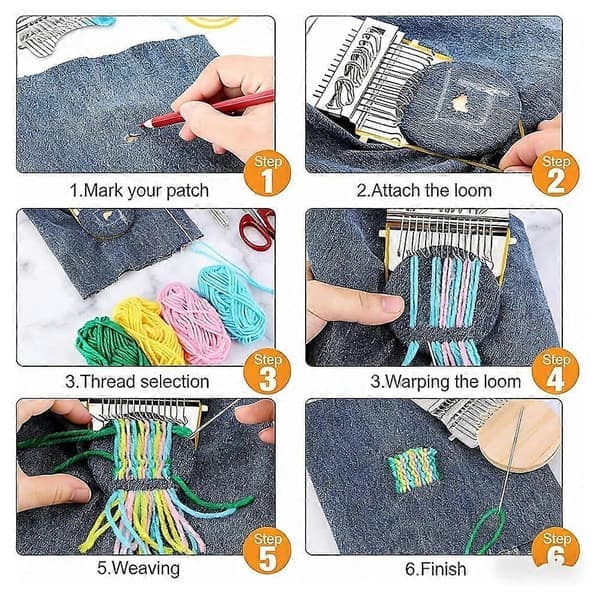 Step 1

1.Mark your patch

Step 2

2.Attach the loom

Step 3

3.Thread selection

Step 4

3.Warping the loom

Step 5

5.Weaving

Step 6

6.Finish