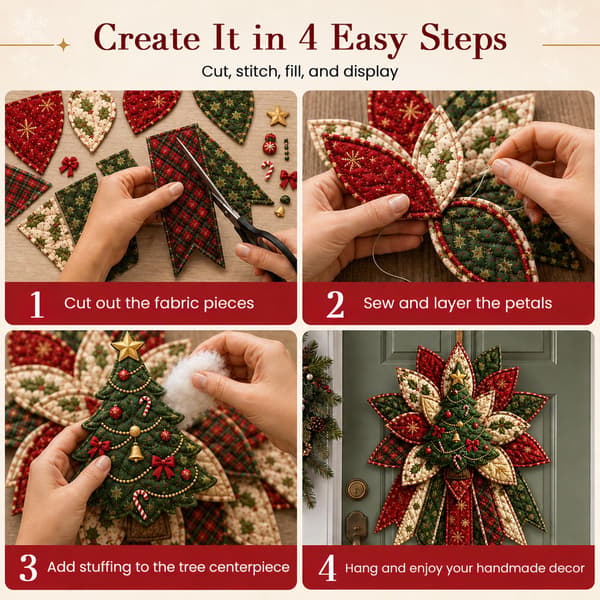 Create It in 4 Easy Steps

Cut, stitch, fill, and display

1 Cut out the fabric pieces

2 Sew and layer the petals

3 Add stuffing to the tree centerpiece

4 Hang and enjoy your handmade decor