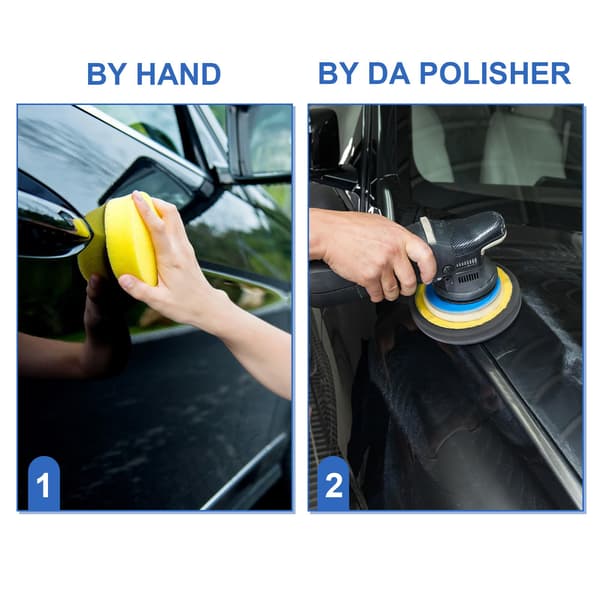 BY HAND

1

BY DA POLISHER

2