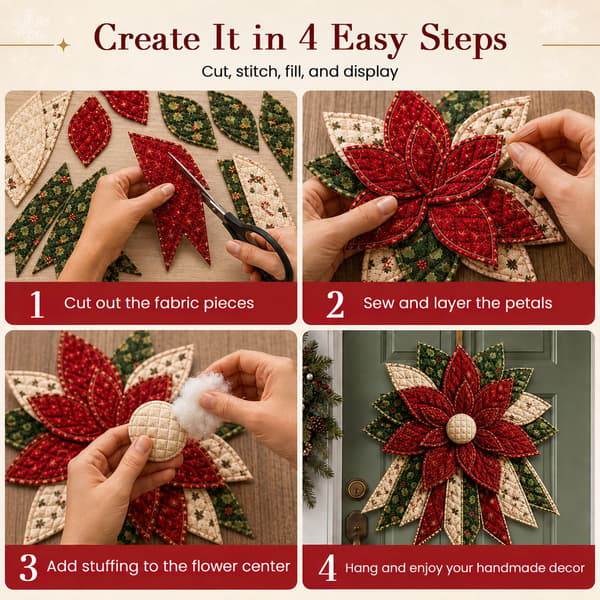 Create It in 4 Easy Steps

Cut, stitch, fill, and display

1 Cut out the fabric pieces

2 Sew and layer the petals

3 Add stuffing to the flower center

4 Hang and enjoy your handmade decor