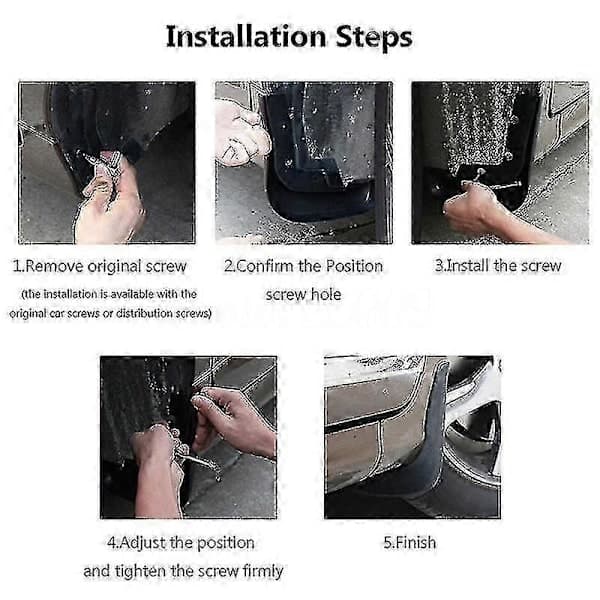 Installation Steps

1.Remove original screw
(the installation is available with the original car screws or distribution screws)

2.Confirm the Position screw hole

3.Install the screw

4.Adjust the position and tighten the screw firmly

5.Finish