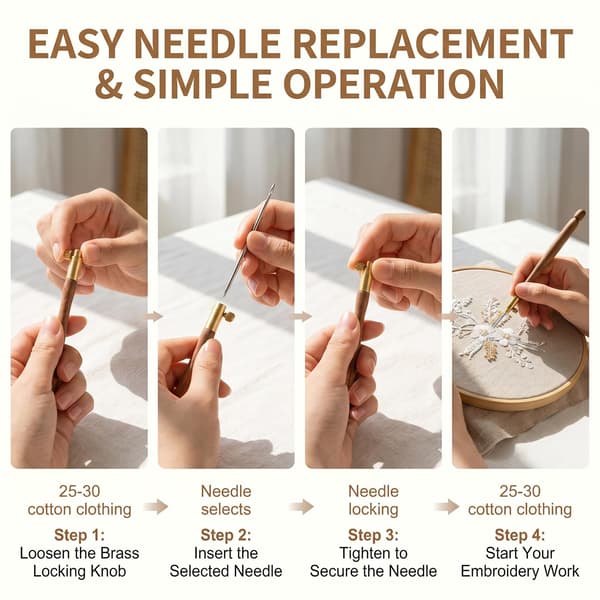 EASY NEEDLE REPLACEMENT & SIMPLE OPERATION

25-30 cotton clothing

Step 1:
Loosen the Brass Locking Knob

Needle selects

Step 2:
Insert the Selected Needle

Needle locking

Step 3:
Tighten to Secure the Needle

25-30 cotton clothing

Step 4:
Start Your Embroidery Work