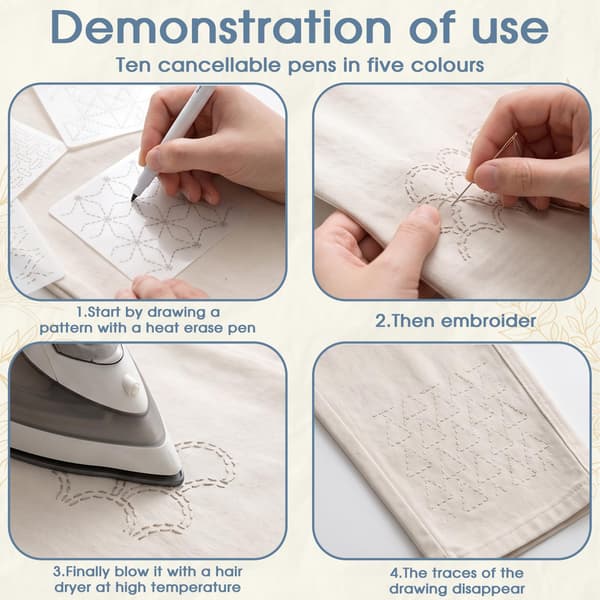 Demonstration of use

Ten cancellable pens in five colours

1.Start by drawing a pattern with a heat erase pen

2.Then embroider

3.Finally blow it with a hair dryer at high temperature

4.The traces of the drawing disappear