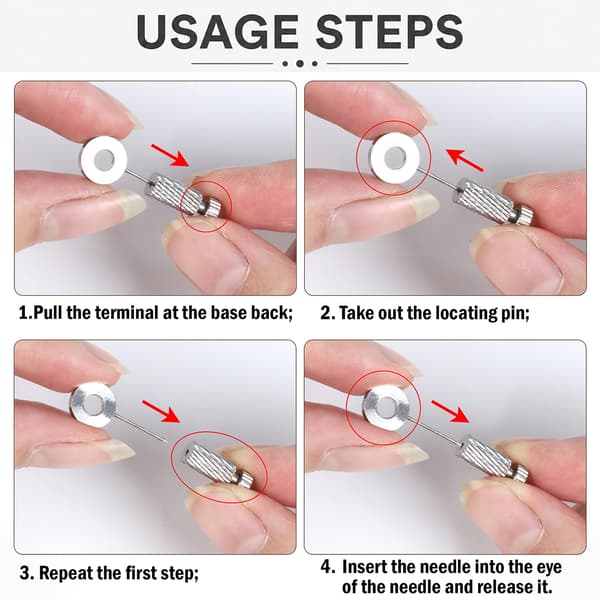 USAGE STEPS

1.Pull the terminal at the base back;

2. Take out the locating pin;

3. Repeat the first step;

4. Insert the needle into the eye of the needle and release it.