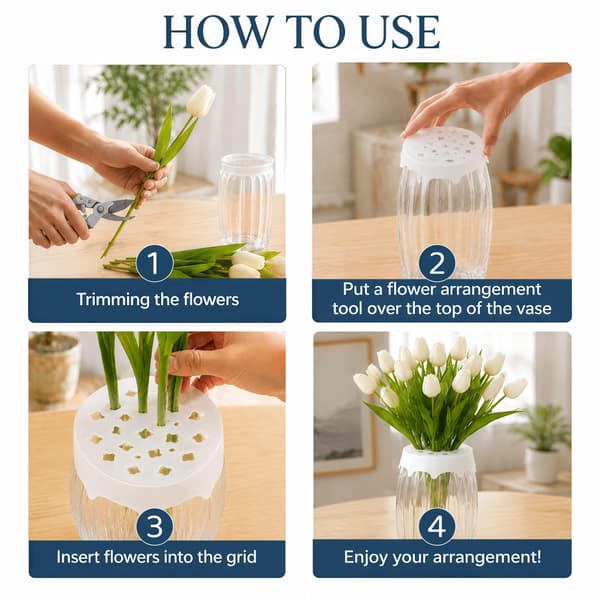 HOW TO USE

1
Trimming the flowers

2
Put a flower arrangement tool over the top of the vase

3
Insert flowers into the grid

4
Enjoy your arrangement!