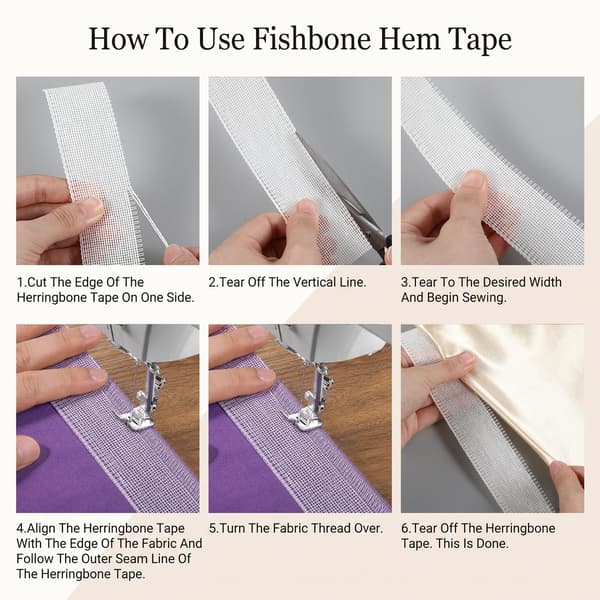 How To Use Fishbone Hem Tape

1.Cut The Edge Of The Herringbone Tape On One Side.

2.Tear Off The Vertical Line.

3.Tear To The Desired Width And Begin Sewing.

4.Align The Herringbone Tape With The Edge Of The Fabric And Follow The Outer Seam Line Of The Herringbone Tape.

5.Turn The Fabric Thread Over.

6.Tear Off The Herringbone Tape. This Is Done.