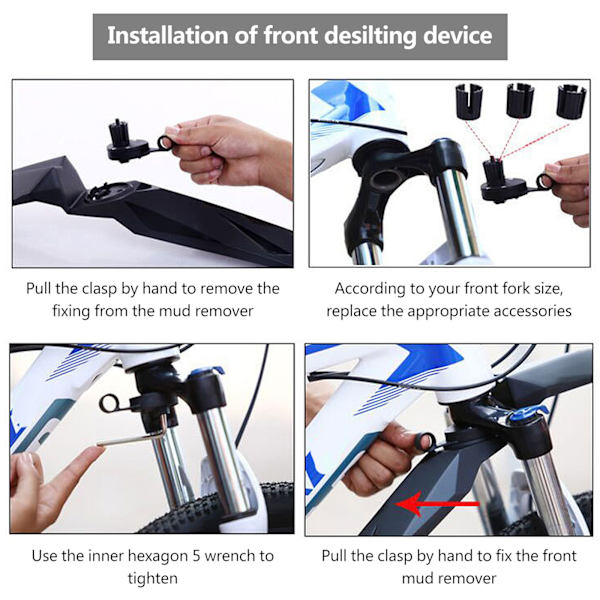 Installation of front desilting device

Pull the clasp by hand to remove the fixing from the mud remover

According to your front fork size, replace the appropriate accessories

Use the inner hexagon 5 wrench to tighten

Pull the clasp by hand to fix the front mud remover