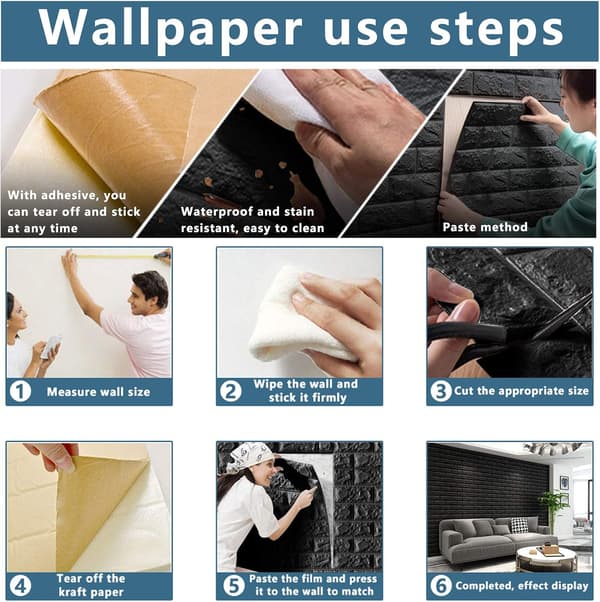 Wallpaper use steps

With adhesive, you can tear off and stick at any time

Waterproof and stain resistant, easy to clean

Paste method

1 Measure wall size

2 Wipe the wall and stick it firmly

3 Cut the appropriate size

4 Tear off the kraft paper

5 Paste the film and press it to the wall to match

6 Completed, effect display