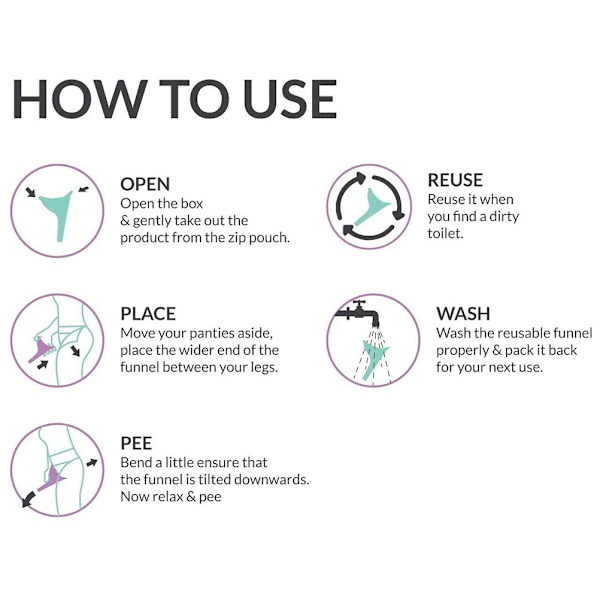 HOW TO USE

OPEN
Open the box & gently take out the product from the zip pouch.

PLACE
Move your panties aside, place the wider end of the funnel between your legs.

PEE
Bend a little ensure that the funnel is tilted downwards. Now relax & pee

REUSE
Reuse it when you find a dirty toilet.

WASH
Wash the reusable funnel properly & pack it back for your next use.