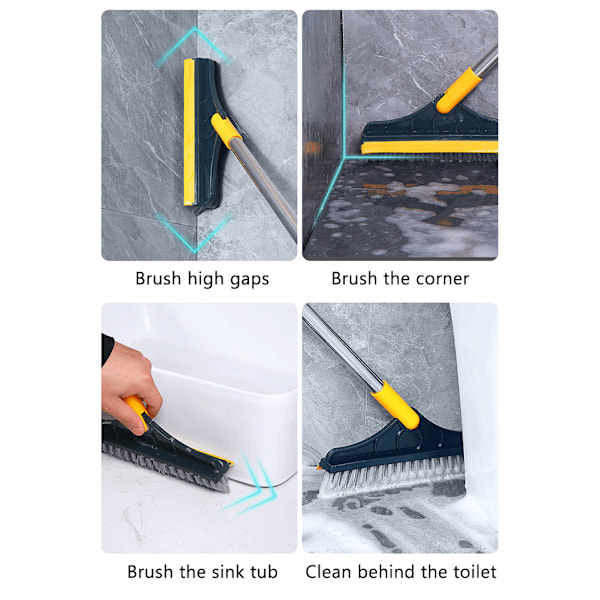 Brush high gaps

Brush the corner

Brush the sink tub

Clean behind the toilet