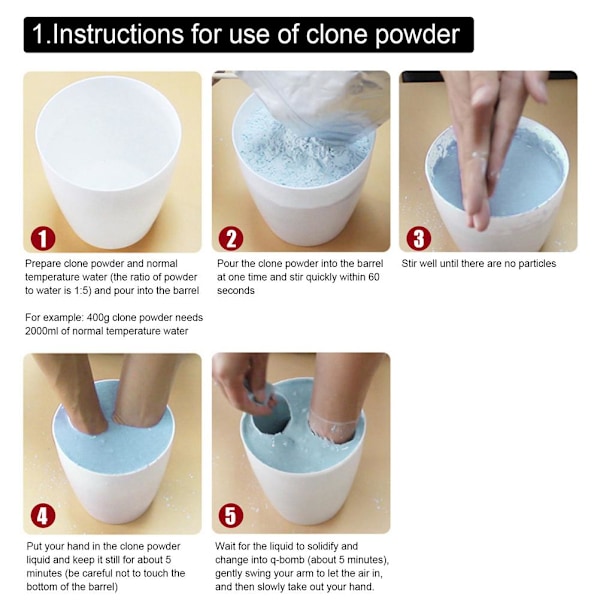 1.Instructions for use of clone powder

1

Prepare clone powder and normal temperature water (the ratio of powder to water is 1:5) and pour into the barrel

For example: 400g clone powder needs 2000ml of normal temperature water

2

Pour the clone powder into the barrel at one time and stir quickly within 60 seconds

3

Stir well until there are no particles

4

Put your hand in the clone powder liquid and keep it still for about 5 minutes (be careful not to touch the bottom of the barrel)

5

Wait for the liquid to solidify and change into q-bomb (about 5 minutes), gently swing your arm to let the air in, and then slowly take out your hand.