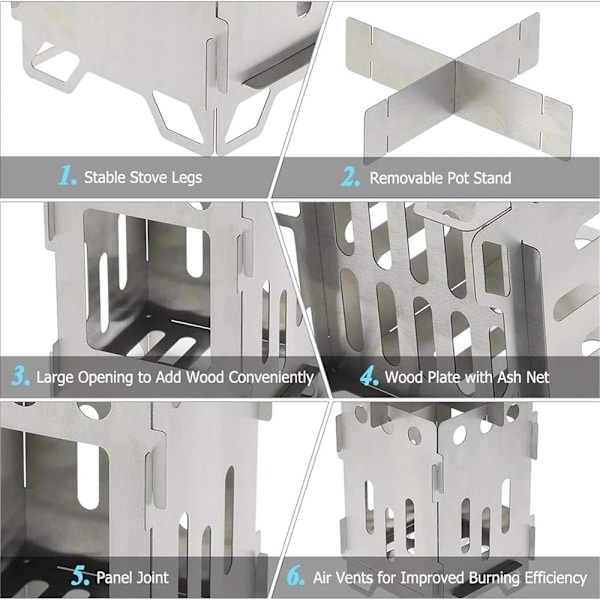 1. Stable Stove Legs

2. Removable Pot Stand

3. Large Opening to Add Wood Conveniently

4. Wood Plate with Ash Net

5. Panel Joint

6. Air Vents for Improved Burning Efficiency