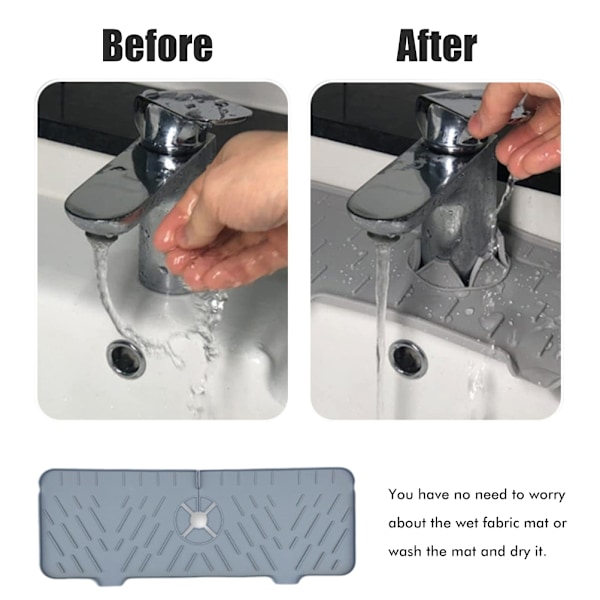 Before

After

You have no need to worry about the wet fabric mat or wash the mat and dry it.