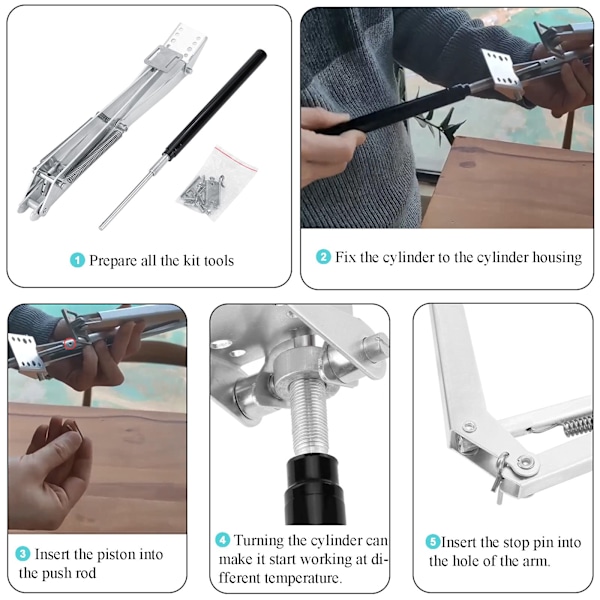 1 Prepare all the kit tools

2 Fix the cylinder to the cylinder housing

3 Insert the piston into the push rod

4 Turning the cylinder can make it start working at different temperature.

5 Insert the stop pin into the hole of the arm.