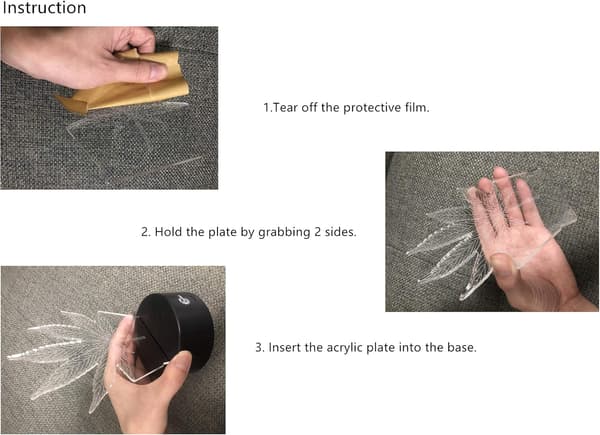 Instruction

1.Tear off the protective film.

2. Hold the plate by grabbing 2 sides.

3. Insert the acrylic plate into the base.