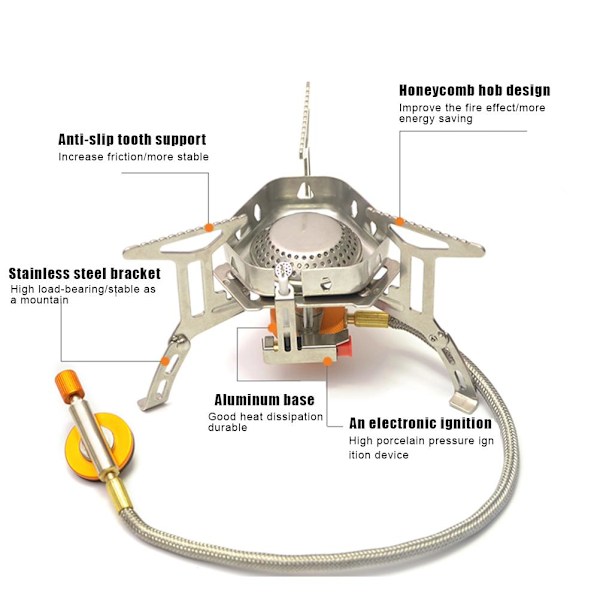 Honeycomb hob design
Improve the fire effect/more energy saving

Anti-slip tooth support
Increase friction/more stable

Stainless steel bracket
High load-bearing/stable as a mountain

Aluminum base
Good heat dissipation durable

An electronic ignition
High porcelain pressure ign ition device