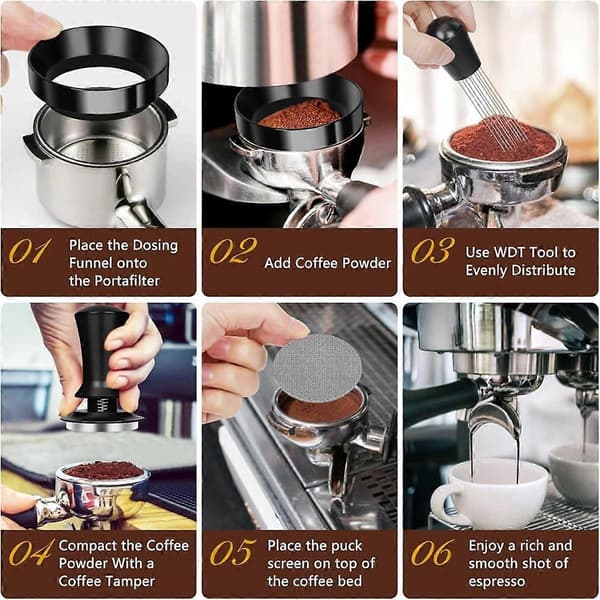 01 Place the Dosing Funnel onto the Portafilter

02 Add Coffee Powder

03 Use WDT Tool to Evenly Distribute

04 Compact the Coffee Powder With a Coffee Tamper

05 Place the puck screen on top of the coffee bed

06 Enjoy a rich and smooth shot of espresso