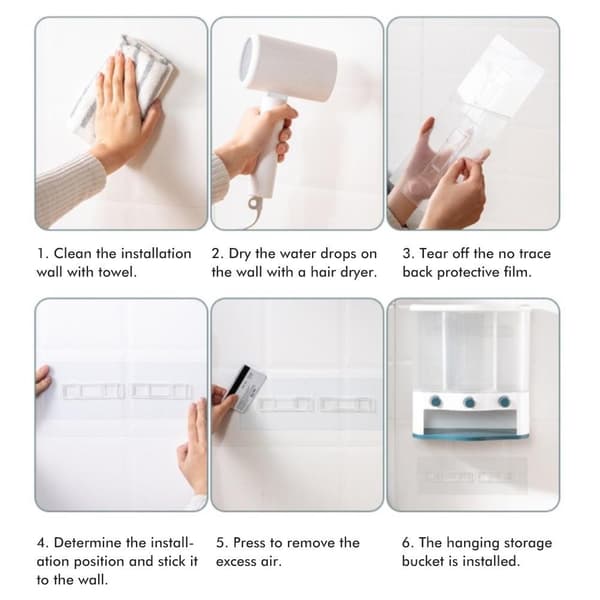 1. Clean the installation wall with towel.

2. Dry the water drops on the wall with a hair dryer.

3. Tear off the no trace back protective film.

4. Determine the installation position and stick it to the wall.

5. Press to remove the excess air.

6. The hanging storage bucket is installed.