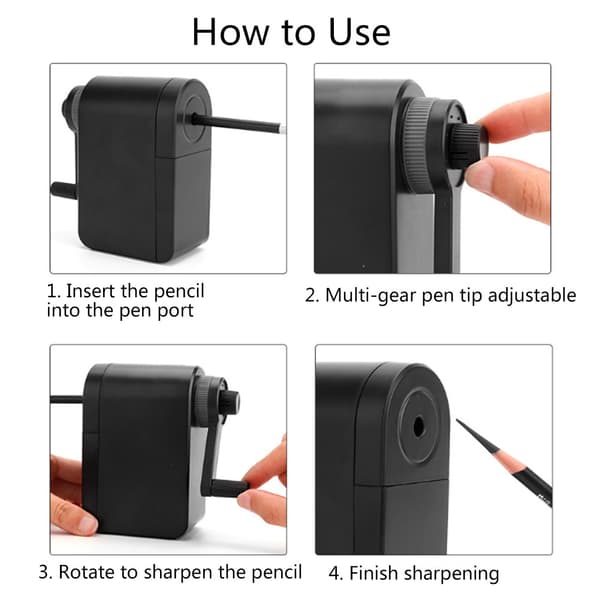 How to Use

1. Insert the pencil into the pen port

2. Multi-gear pen tip adjustable

3. Rotate to sharpen the pencil

4. Finish sharpening