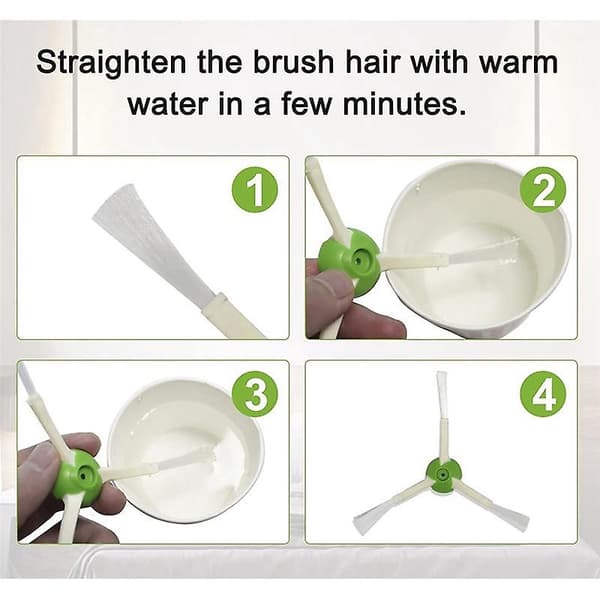 Straighten the brush hair with warm water in a few minutes.

1

2

3

4