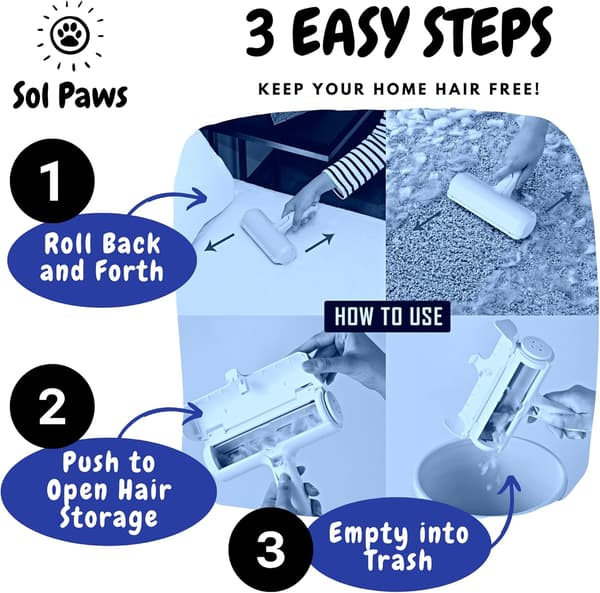 Sol Paws

3 EASY STEPS

KEEP YOUR HOME HAIR FREE!

1

Roll Back and Forth

HOW TO USE

2

Push to Open Hair Storage

3

Empty into Trash