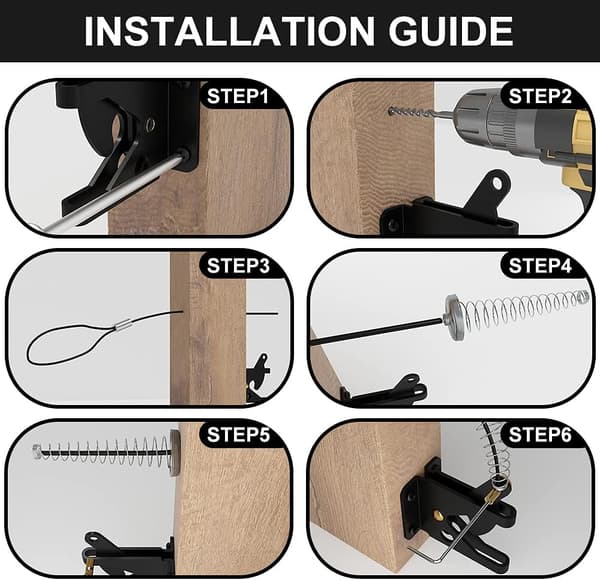 INSTALLATION GUIDE

STEP1

STEP2

STEP3

STEP4

STEP5

STEP6