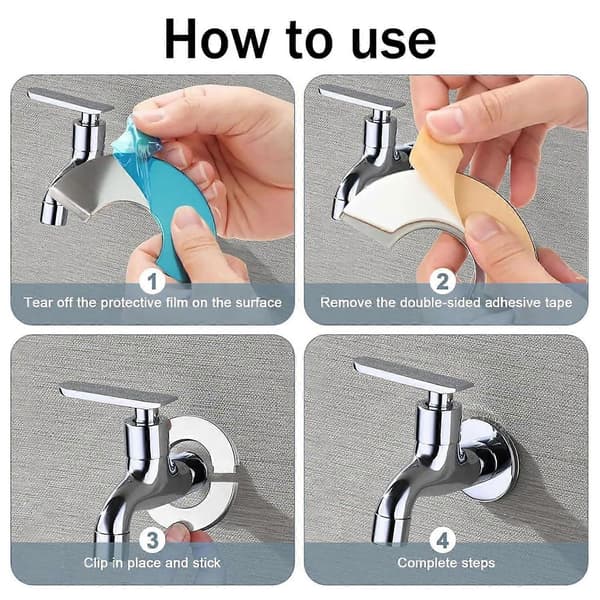 How to use

1
Tear off the protective film on the surface

2
Remove the double-sided adhesive tape

3
Clip in place and stick

4
Complete steps